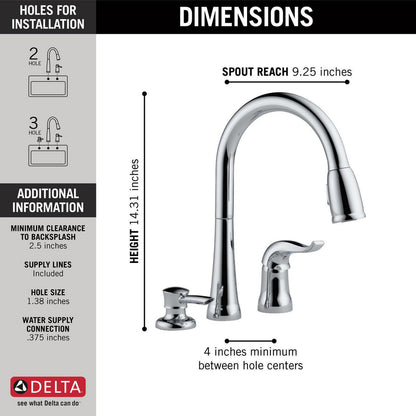 HOLES FOR INSTALLATION

2 HOLE

3 HOLE

ADDITIONAL INFORMATION

MINIMUM CLEARANCE TO BACKSPLASH
2.5 inches

SUPPLY LINES
Included

HOLE SIZE
1.38 inches

WATER SUPPLY CONNECTION
.375 inches

DELTA
see what Delta can do

DIMENSIONS

SPOUT REACH 9.25 inches

HEIGHT 14.31 inches

4 inches minimum between hole centers