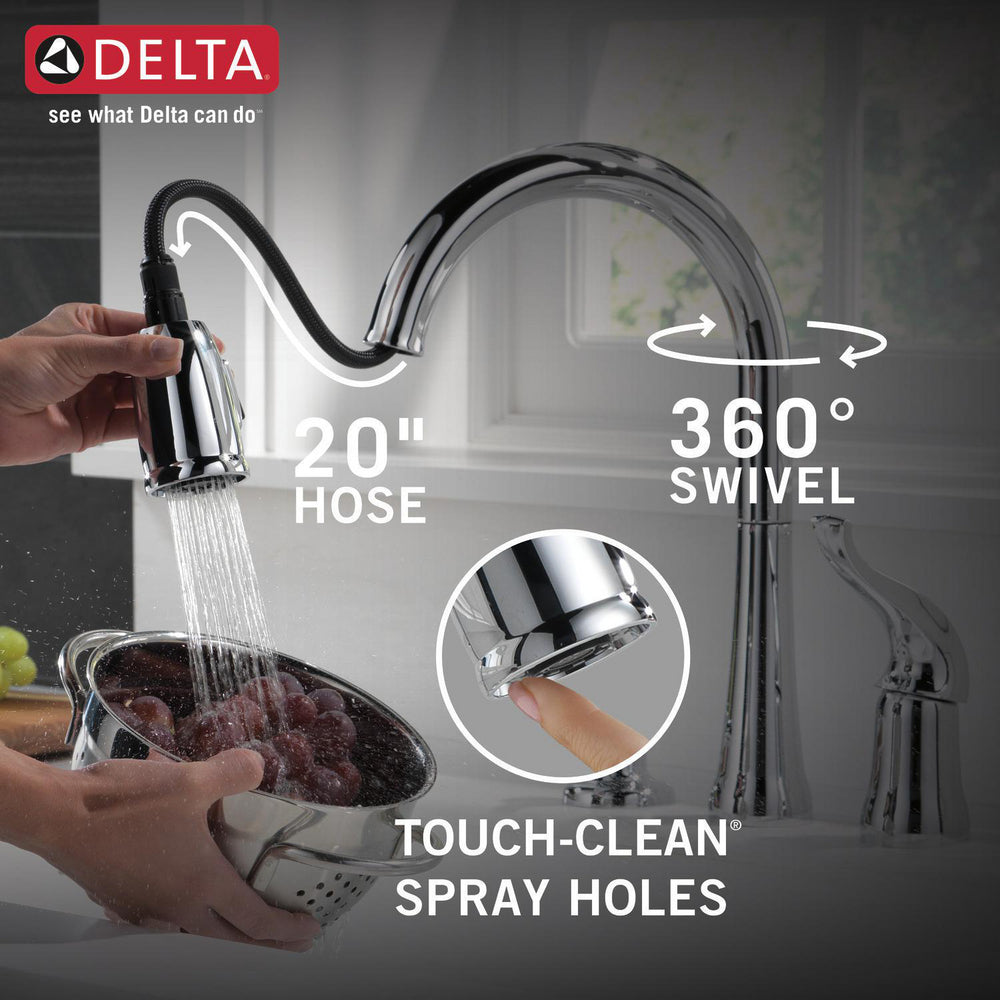 DELTA
see what Delta can do™

20"
HOSE

360°
SWIVEL

TOUCH-CLEAN®
SPRAY HOLES