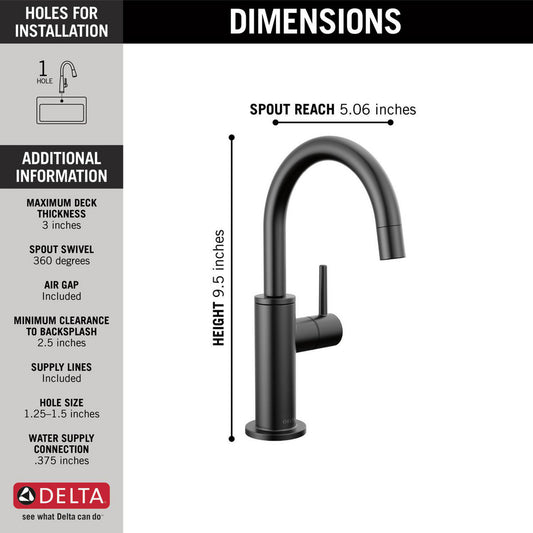 HOLES FOR INSTALLATION

1 HOLE

ADDITIONAL INFORMATION

MAXIMUM DECK THICKNESS
3 inches

SPOUT SWIVEL
360 degrees

AIR GAP
Included

MINIMUM CLEARANCE TO BACKSPLASH
2.5 inches

SUPPLY LINES
Included

HOLE SIZE
1.25–1.5 inches

WATER SUPPLY CONNECTION
.375 inches

DELTA
see what Delta can do

DIMENSIONS

SPOUT REACH 5.06 inches

HEIGHT 9.5 inches