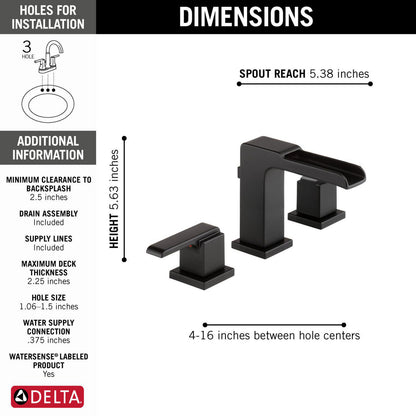 HOLES FOR INSTALLATION

3 HOLE

ADDITIONAL INFORMATION

MINIMUM CLEARANCE TO BACKSPLASH
2.5 inches

DRAIN ASSEMBLY
Included

SUPPLY LINES
Included

MAXIMUM DECK THICKNESS
2.25 inches

HOLE SIZE
1.06–1.5 inches

WATER SUPPLY CONNECTION
.375 inches

WATERSENSE® LABELED PRODUCT
Yes

DELTA

DIMENSIONS

SPOUT REACH 5.38 inches

HEIGHT 5.63 inches

4-16 inches between hole centers