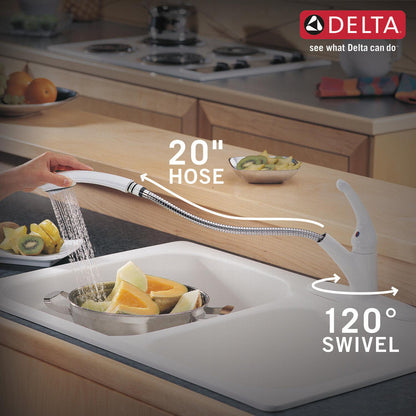 DELTA
see what Delta can do

20"
HOSE

120°
SWIVEL