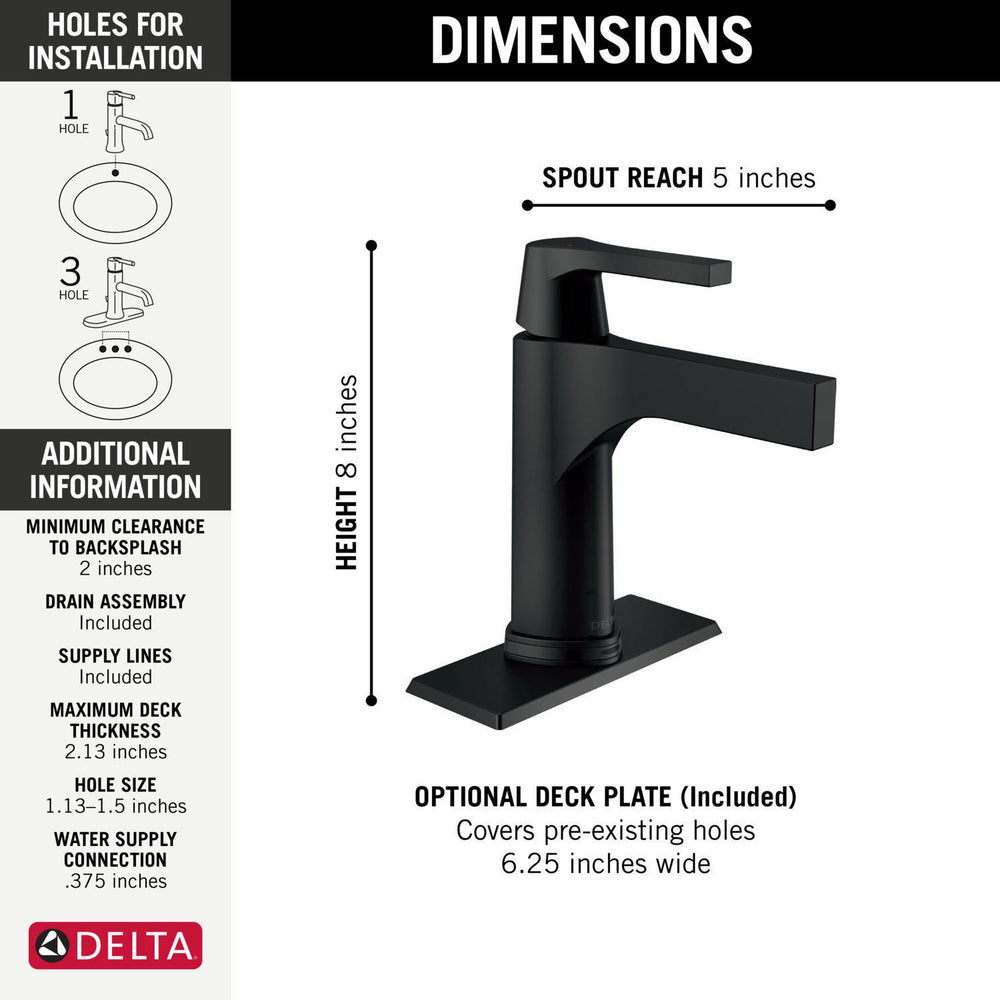 HOLES FOR INSTALLATION

1 HOLE

3 HOLE

ADDITIONAL INFORMATION

MINIMUM CLEARANCE TO BACKSPLASH
2 inches

DRAIN ASSEMBLY
Included

SUPPLY LINES
Included

MAXIMUM DECK THICKNESS
2.13 inches

HOLE SIZE
1.13–1.5 inches

WATER SUPPLY CONNECTION
.375 inches

DELTA

DIMENSIONS

SPOUT REACH 5 inches

HEIGHT 8 inches

OPTIONAL DECK PLATE (Included)
Covers pre-existing holes
6.25 inches wide