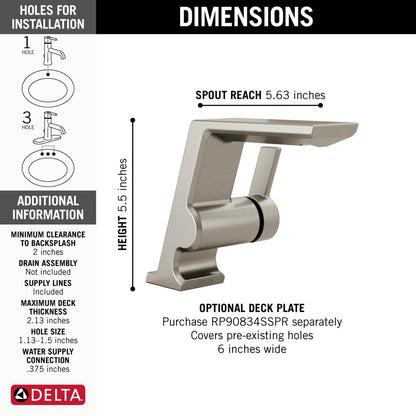 HOLES FOR INSTALLATION

1 HOLE

3 HOLE

ADDITIONAL INFORMATION

MINIMUM CLEARANCE TO BACKSPLASH
2 inches

DRAIN ASSEMBLY
Not included

SUPPLY LINES
Included

MAXIMUM DECK THICKNESS
2.13 inches

HOLE SIZE
1.13–1.5 inches

WATER SUPPLY CONNECTION
.375 inches

DELTA

DIMENSIONS

SPOUT REACH 5.63 inches

HEIGHT 5.5 inches

DELTA

OPTIONAL DECK PLATE
Purchase RP90834SSPR separately
Covers pre-existing holes
6 inches wide