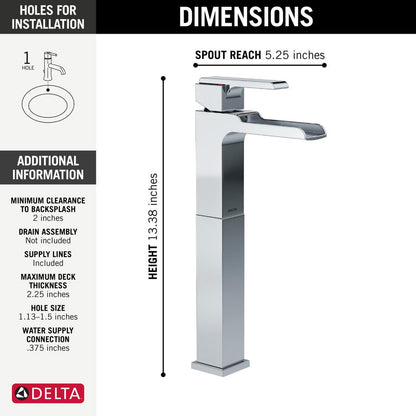 HOLES FOR INSTALLATION

1
HOLE

ADDITIONAL INFORMATION

MINIMUM CLEARANCE TO BACKSPLASH
2 inches

DRAIN ASSEMBLY
Not included

SUPPLY LINES
Included

MAXIMUM DECK THICKNESS
2.25 inches

HOLE SIZE
1.13–1.5 inches

WATER SUPPLY CONNECTION
.375 inches

DELTA

DIMENSIONS

SPOUT REACH 5.25 inches

HEIGHT 13.38 inches