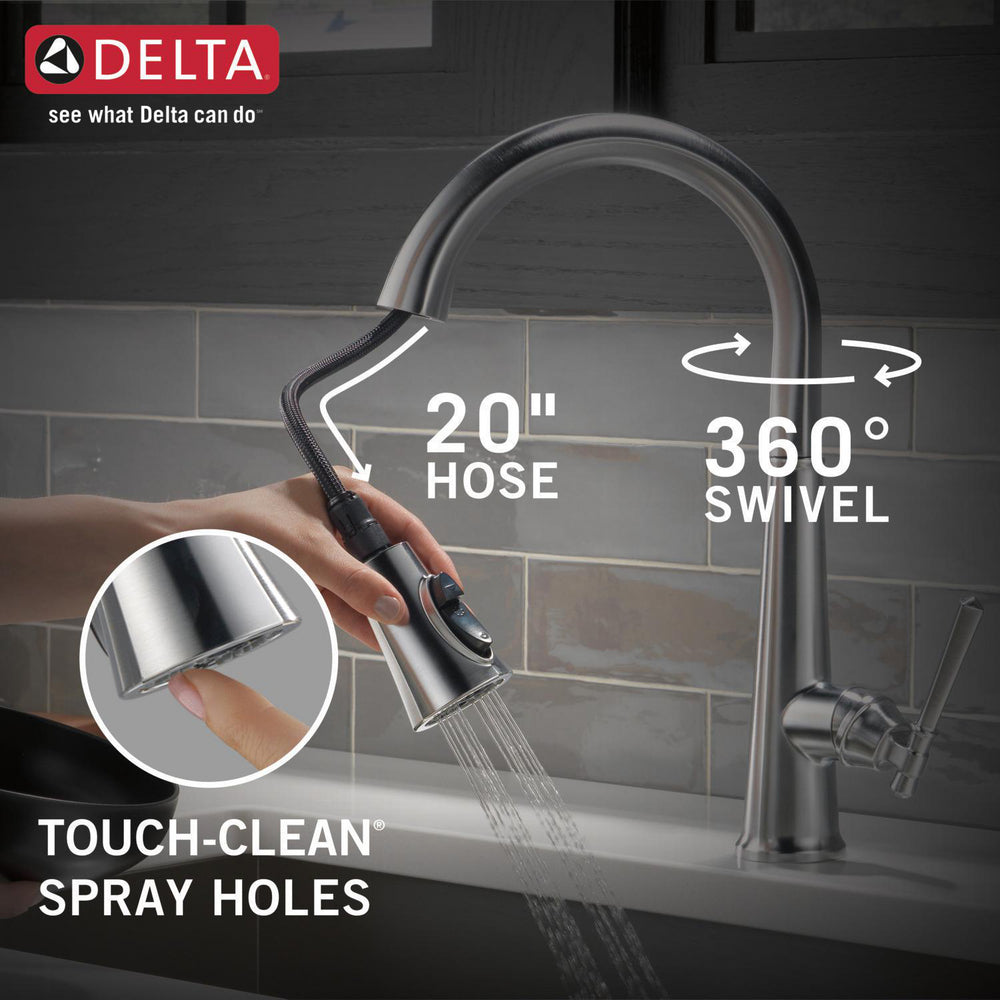 DELTA
see what Delta can do™

20"
HOSE

360°
SWIVEL

TOUCH-CLEAN®
SPRAY HOLES