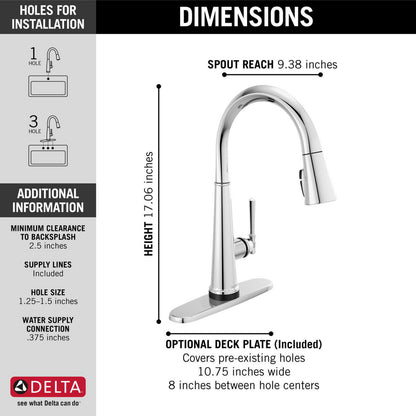 HOLES FOR INSTALLATION

1 HOLE

3 HOLE

ADDITIONAL INFORMATION

MINIMUM CLEARANCE TO BACKSPLASH
2.5 inches

SUPPLY LINES
Included

HOLE SIZE
1.25–1.5 inches

WATER SUPPLY CONNECTION
.375 inches

DELTA
see what Delta can do

DIMENSIONS

SPOUT REACH 9.38 inches

HEIGHT 17.06 inches

OPTIONAL DECK PLATE (Included)
Covers pre-existing holes
10.75 inches wide
8 inches between hole centers