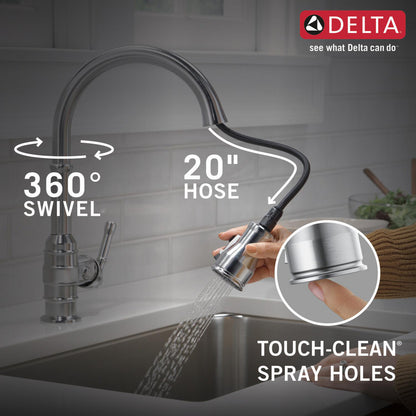 DELTA
see what Delta can do

360°
SWIVEL

20"
HOSE

TOUCH-CLEAN®
SPRAY HOLES