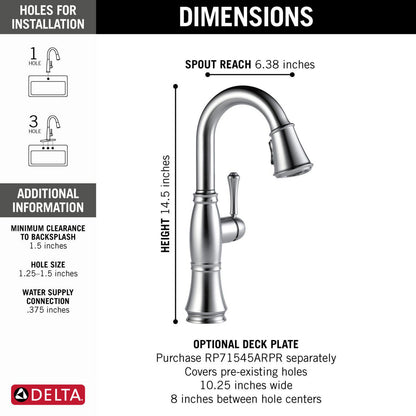 HOLES FOR INSTALLATION

1 HOLE

3 HOLE

ADDITIONAL INFORMATION

MINIMUM CLEARANCE TO BACKSPLASH
1.5 inches

HOLE SIZE
1.25–1.5 inches

WATER SUPPLY CONNECTION
.375 inches

DELTA

DIMENSIONS

SPOUT REACH 6.38 inches

HEIGHT 14.5 inches

OPTIONAL DECK PLATE
Purchase RP71545ARPR separately
Covers pre-existing holes
10.25 inches wide
8 inches between hole centers