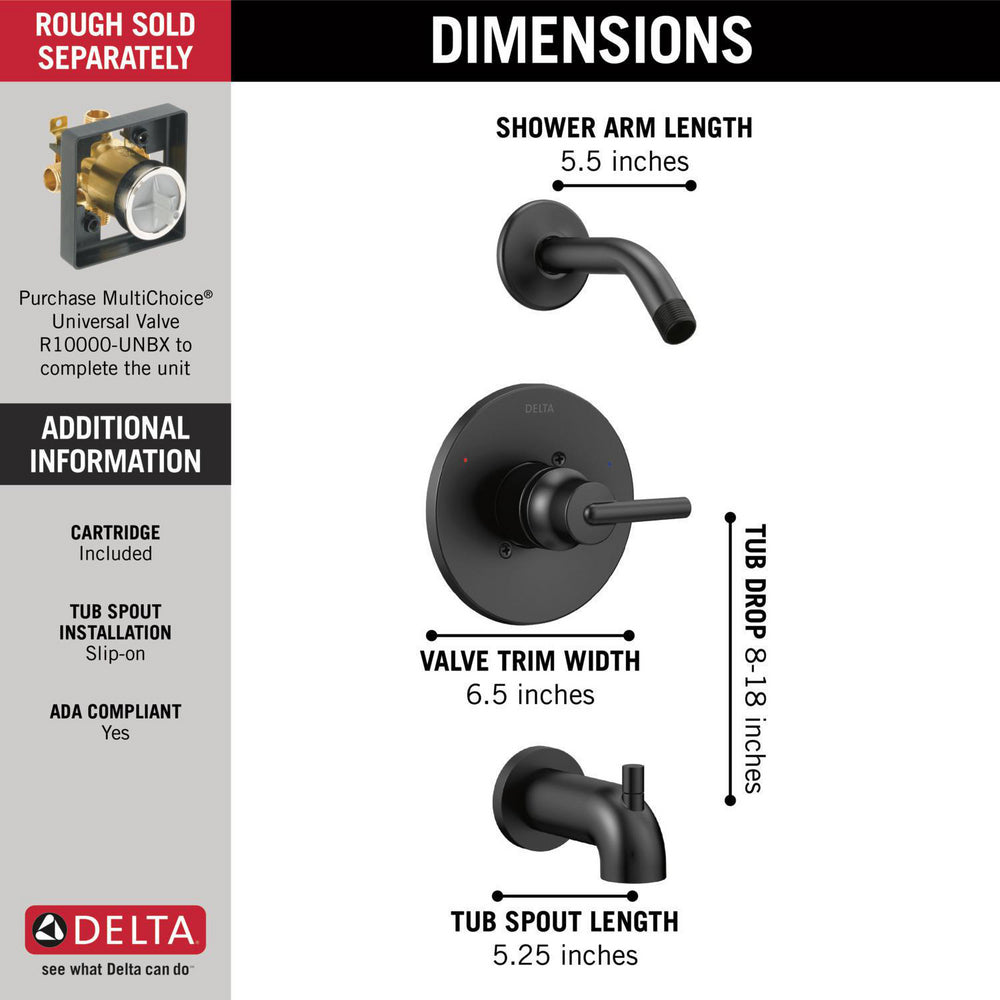 ROUGH SOLD SEPARATELY

Purchase MultiChoice® Universal Valve R10000-UNBX to complete the unit

ADDITIONAL INFORMATION

CARTRIDGE
Included

TUB SPOUT INSTALLATION
Slip-on

ADA COMPLIANT
Yes

DELTA
see what Delta can do™

DIMENSIONS

SHOWER ARM LENGTH
5.5 inches

DELTA

VALVE TRIM WIDTH
6.5 inches

TUB DROP 8-18 inches

TUB SPOUT LENGTH
5.25 inches